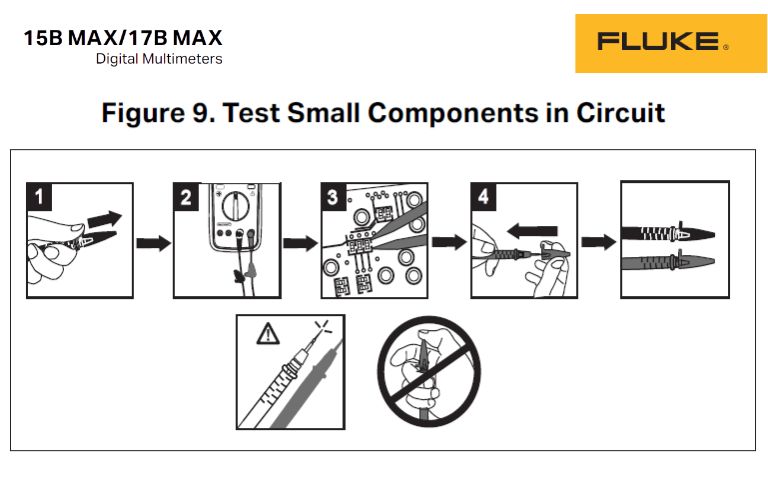 15B MAX/17B MAX
Digital Multimeters

FLUKE®

Figure 9. Test Small Components in Circuit

1

2

3

4