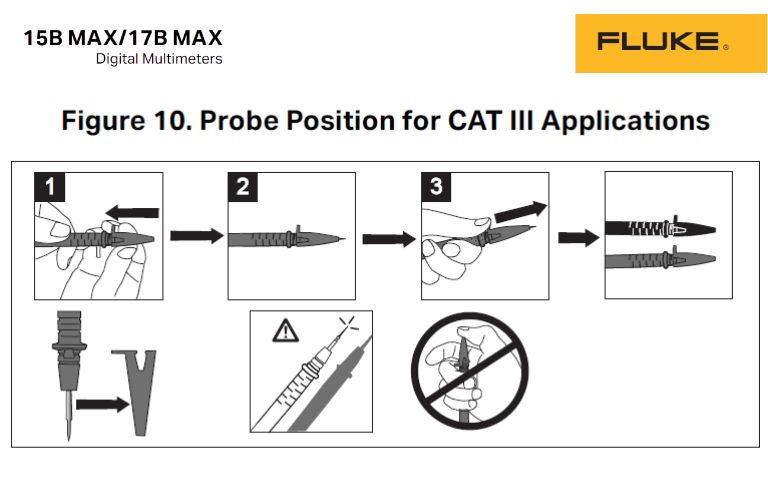 15B MAX/17B MAX
Digital Multimeters

FLUKE®

Figure 10. Probe Position for CAT III Applications

1

2

3